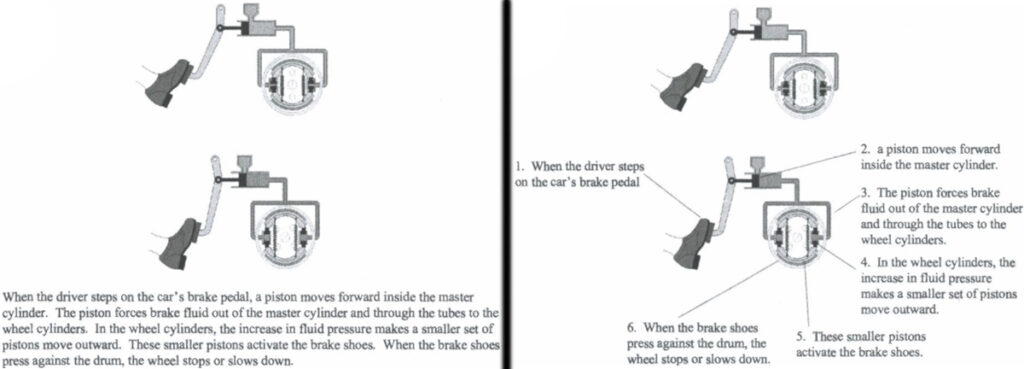 When the driver steps on the car's brake pedal, a piston moves forward inside the master cylinder. The piston forces brake fluid out of the master cylinder and through the tubes to the wheel cylinders. In the wheel cylinders, the increase in fluid pressure makes a smaller set of pistons move outward. These smaller pistons activate the brake shoes. When the brake shoes press against the drum, the wheel stops or slows down.

1. When the driver steps on the car's brake pedal

2. a piston moves forward inside the master cylinder.

3. The piston forces brake fluid out of the master cylinder and through the tubes to the wheel cylinders.

4. In the wheel cylinders, the increase in fluid pressure makes a smaller set of pistons move outward.

5. These smaller pistons activate the brake shoes.

6. When the brake shoes press against the drum, the wheel stops or slows down.